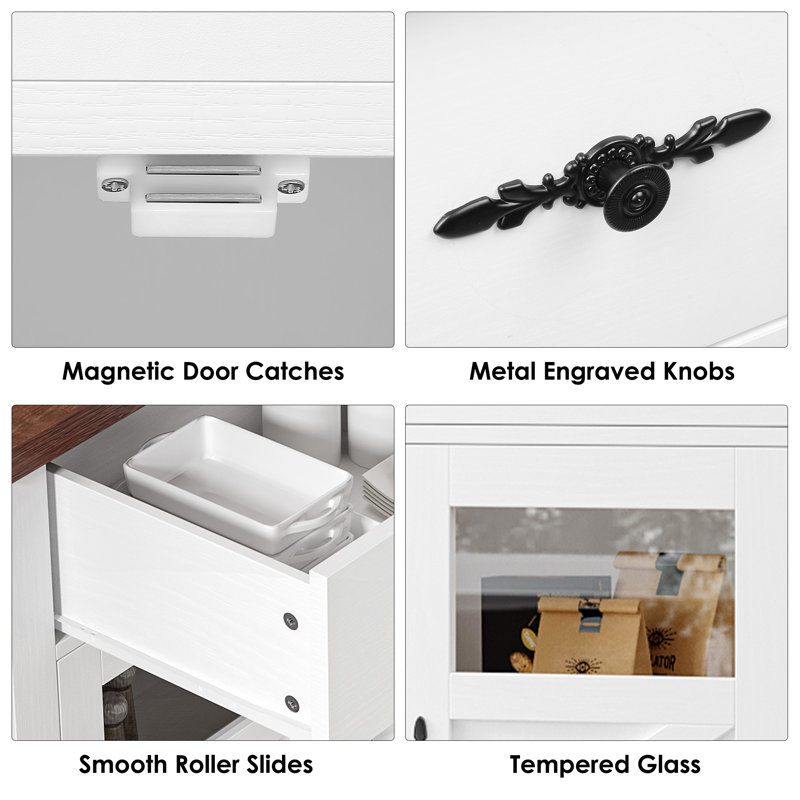 Magnetic Door Catches

Metal Engraved Knobs

Smooth Roller Slides

Tempered Glass